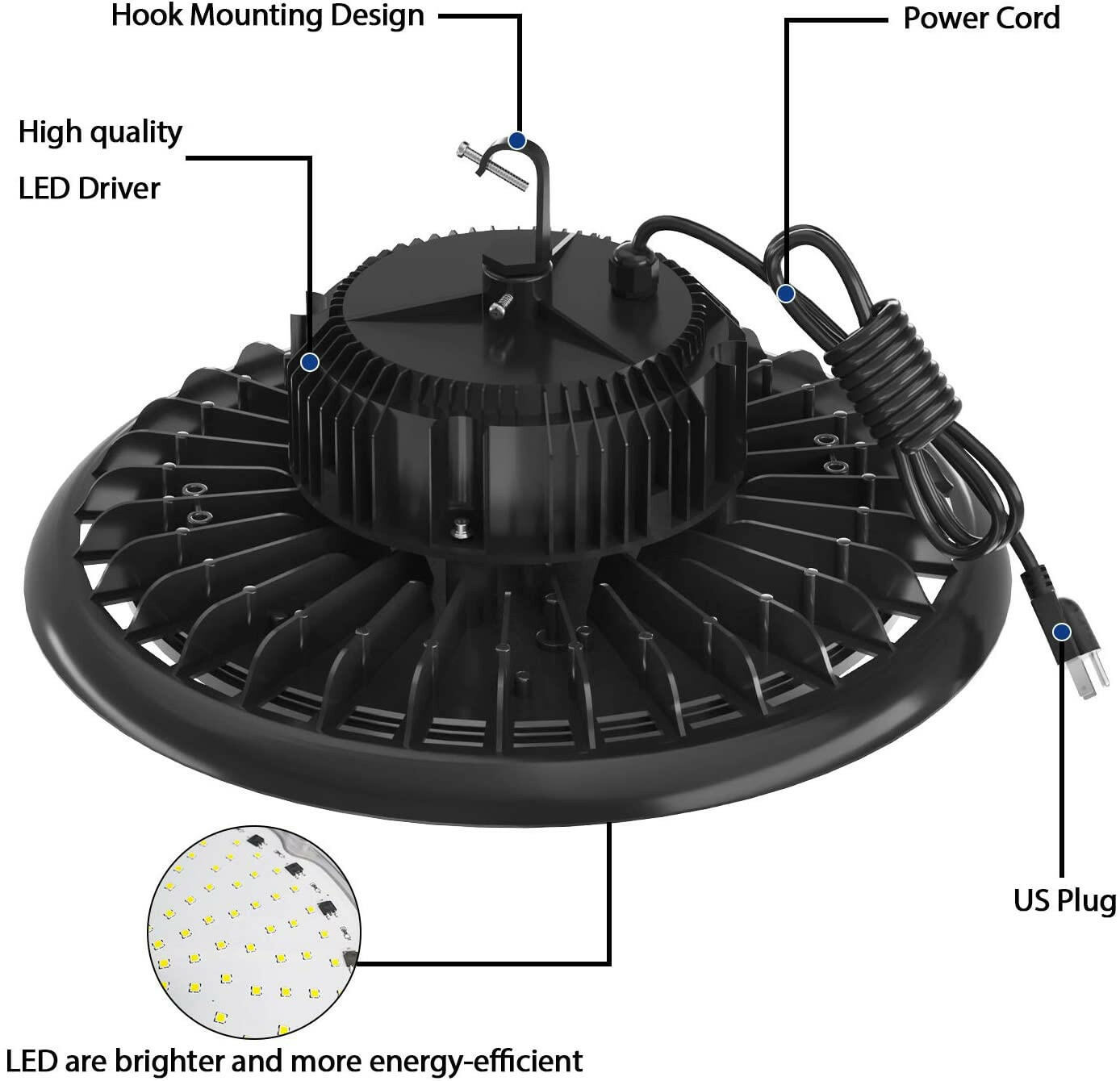 Hook Mounting Design

Power Cord

High quality
LED Driver

US Plug

LED are brighter and more energy-efficient