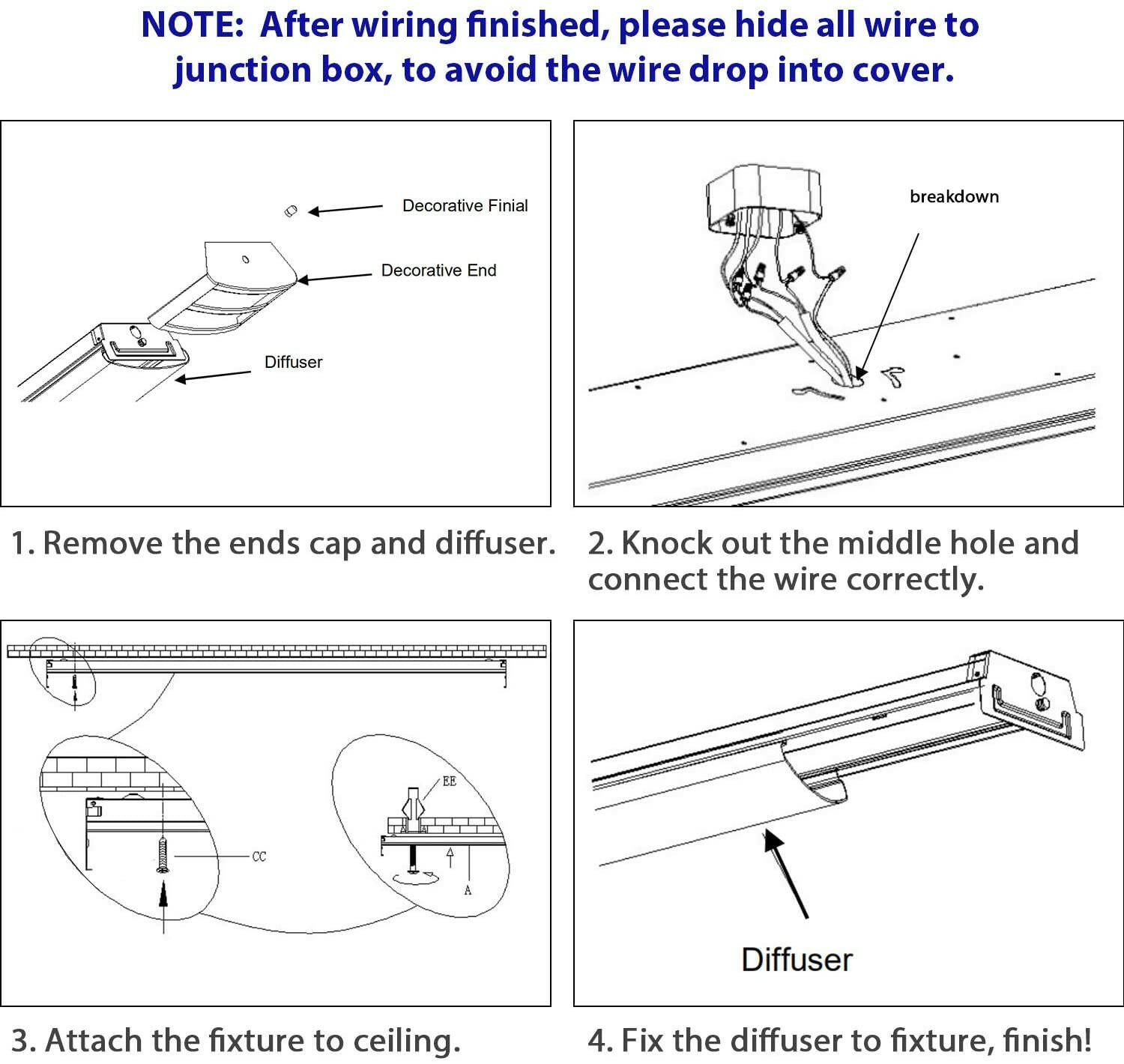 NOTE: After wiring finished, please hide all wire to junction box, to avoid the wire drop into cover.

Decorative Finial
Decorative End
Diffuser

1. Remove the ends cap and diffuser.

breakdown

2. Knock out the middle hole and connect the wire correctly.

CC
EE
A

3. Attach the fixture to ceiling.

Diffuser

4. Fix the diffuser to fixture, finish!