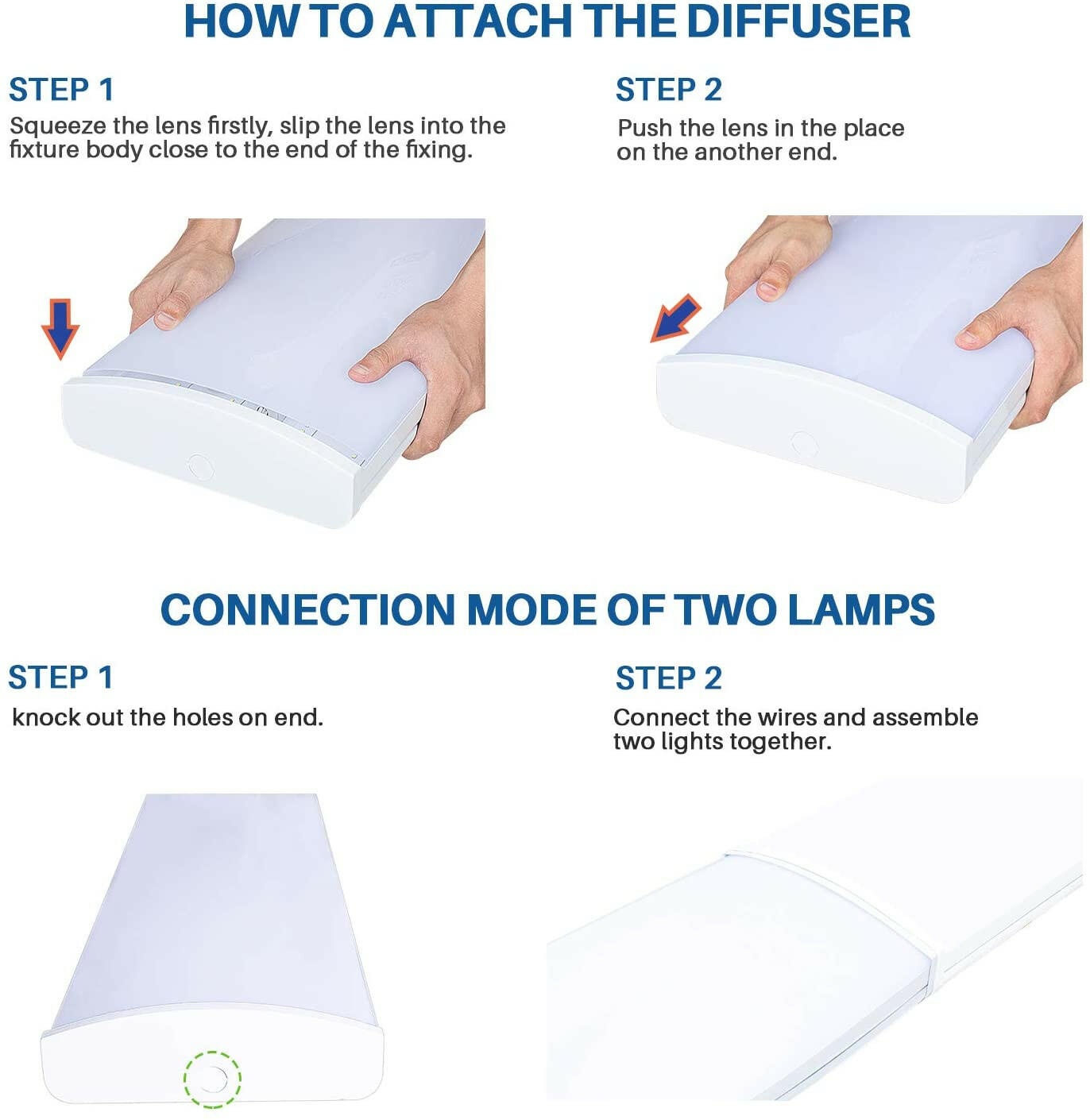 HOW TO ATTACH THE DIFFUSER

STEP 1
Squeeze the lens firstly, slip the lens into the fixture body close to the end of the fixing.

STEP 2
Push the lens in the place on the another end.

CONNECTION MODE OF TWO LAMPS

STEP 1
knock out the holes on end.

STEP 2
Connect the wires and assemble two lights together.