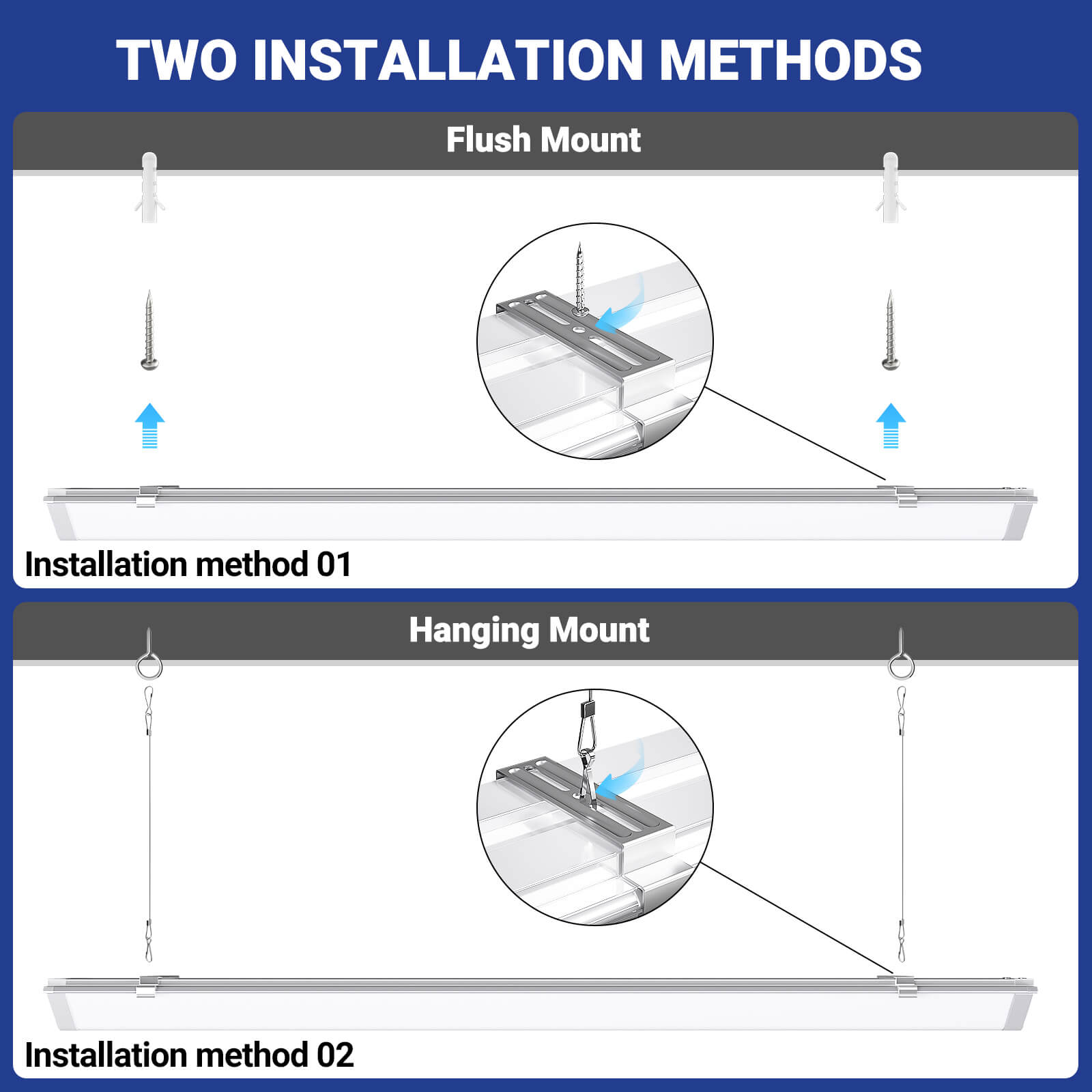 TWO INSTALLATION METHODS

Flush Mount

Installation method 01

Hanging Mount

Installation method 02